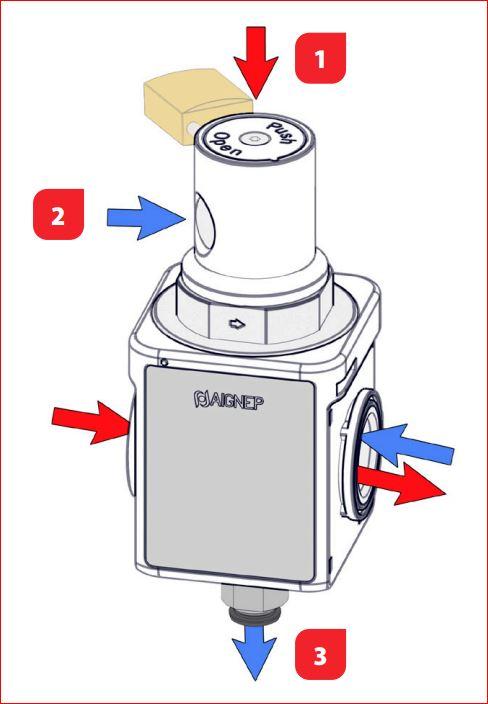 1

Push
Open

2

AIGNEP

3